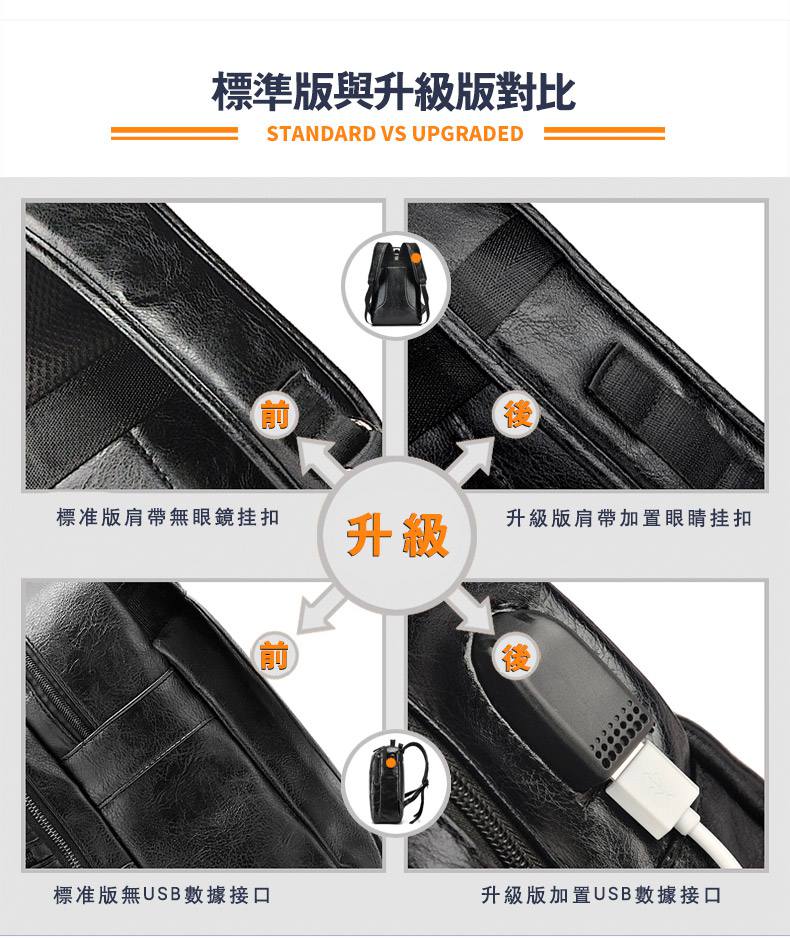 標準版與升級版對比

STANDARD VS UPGRADED

前

後

標准版肩帶無眼鏡挂扣

升級

升級版肩帶加置眼睛挂扣

前

後

標准版無USB數據接口

升級版加置USB數據接口